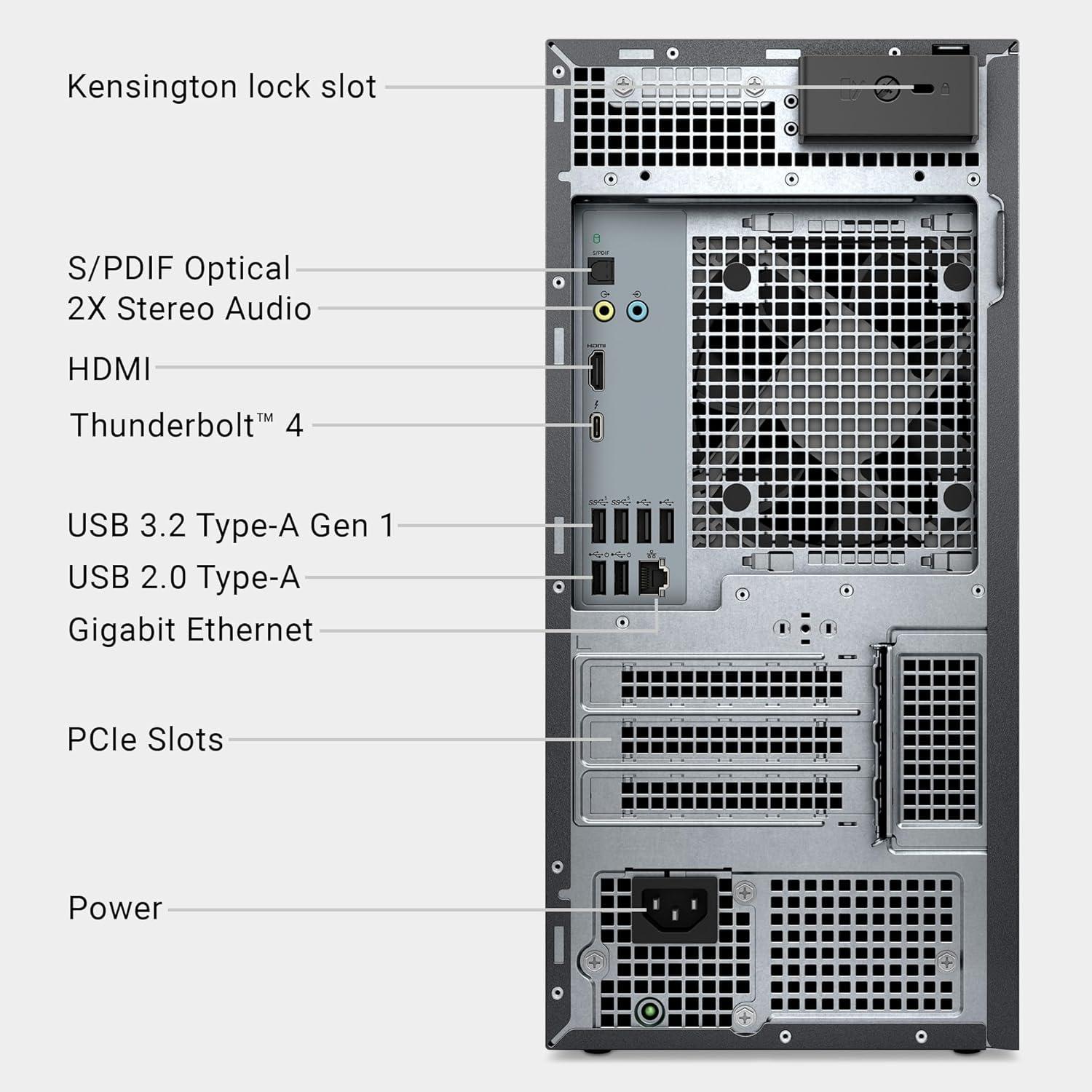 Kensington lock slot

S/PDIF Optical
2X Stereo Audio

HDMI

Thunderbolt™ 4

USB 3.2 Type-A Gen 1
USB 2.0 Type-A
Gigabit Ethernet

PCIe Slots

Power

S/PDIF

HDMI